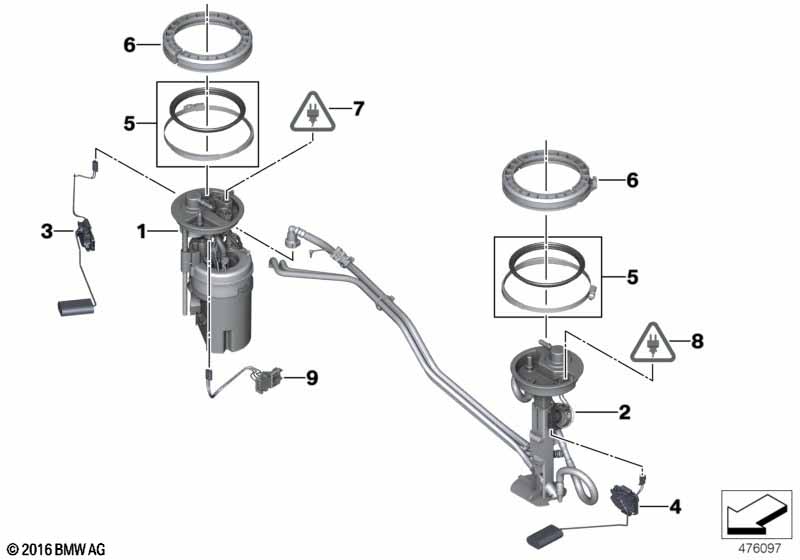 6
5
7
3
1
6
5
8
9
2
4
© 2016 BMW AG
476097