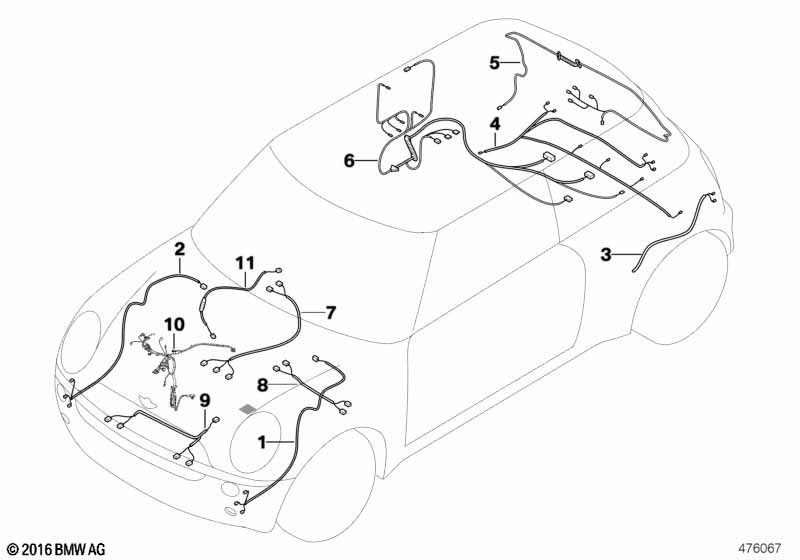 5
4
6
3
2
11
7
10
8
9
1
© 2016 BMW AG
476067