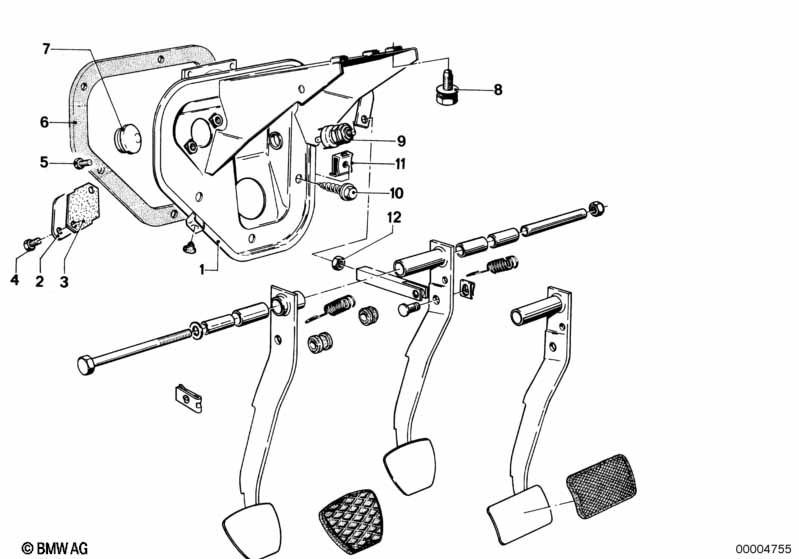 7
6
5
4
2
3
1
8
9
11
10
12
© BMW AG
00004755