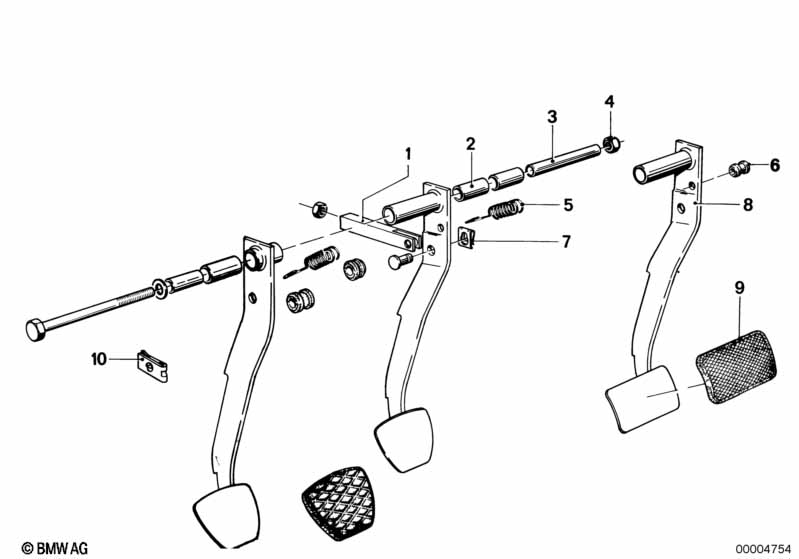 1
2
3
4
5
6
7
8
9
10

© BMW AG

00004754