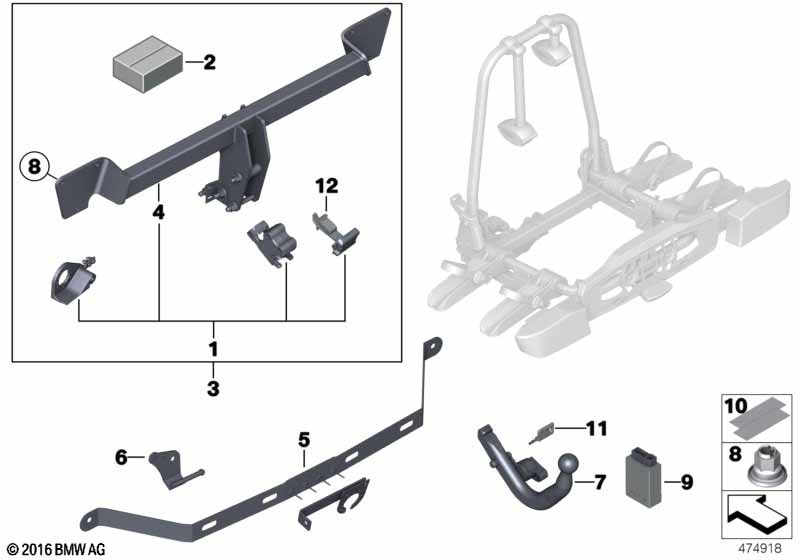 2
8
4
12
1
3
5
6
11
7
9
10
8
© 2016 BMW AG
474918