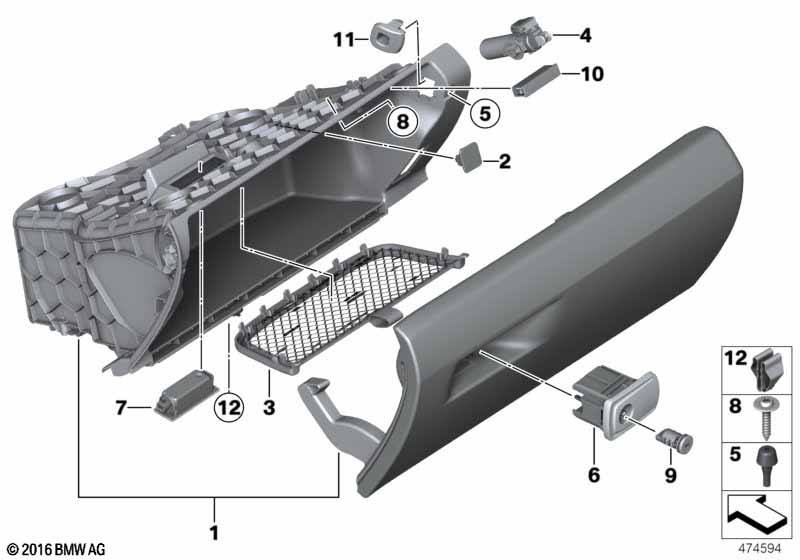 11
4
10
8
5
2
7
12
3
6
9
1
12
8
5
© 2016 BMW AG
474594