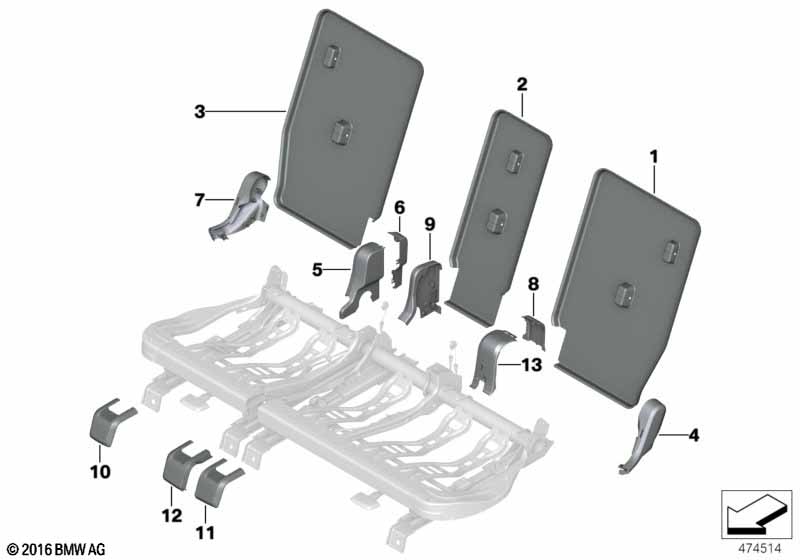 3
2
1
7
6
9
5
8
13
4
10
12
11
© 2016 BMW AG
474514