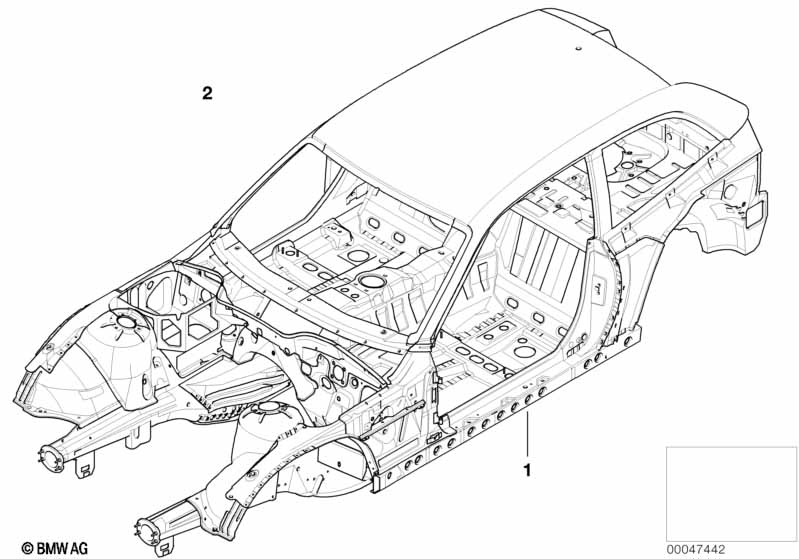 2

1

© BMW AG

00047442