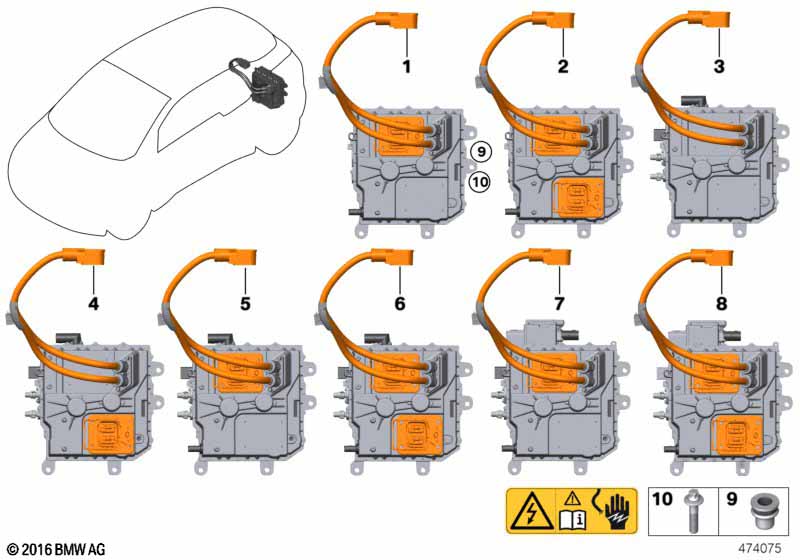 1
2
3
9
10
4
5
6
7
8
10
9
© 2016 BMW AG
474075