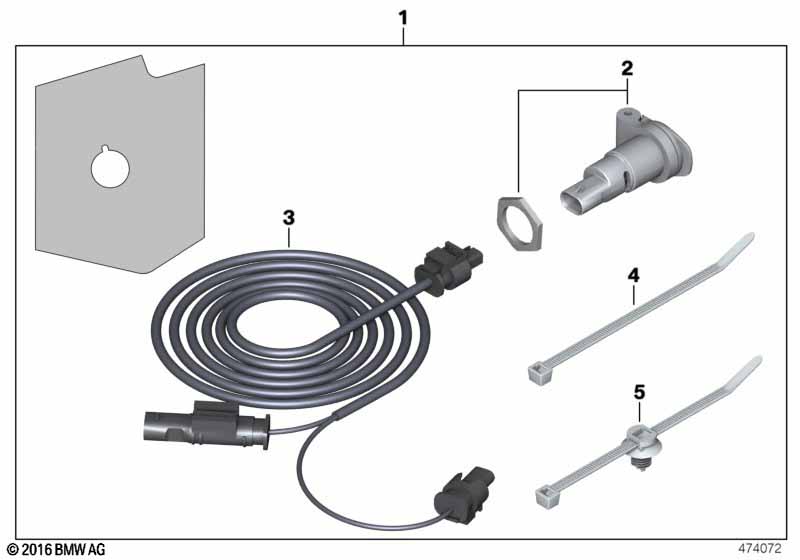 1
2
3
4
5
© 2016 BMW AG
474072