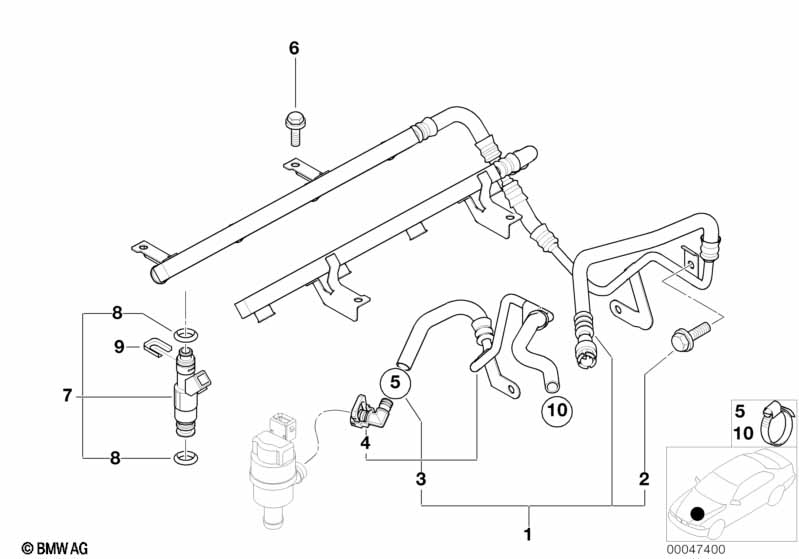 6

8

9

7

8

5

10

4

3

2

1

5
10

© BMW AG

00047400