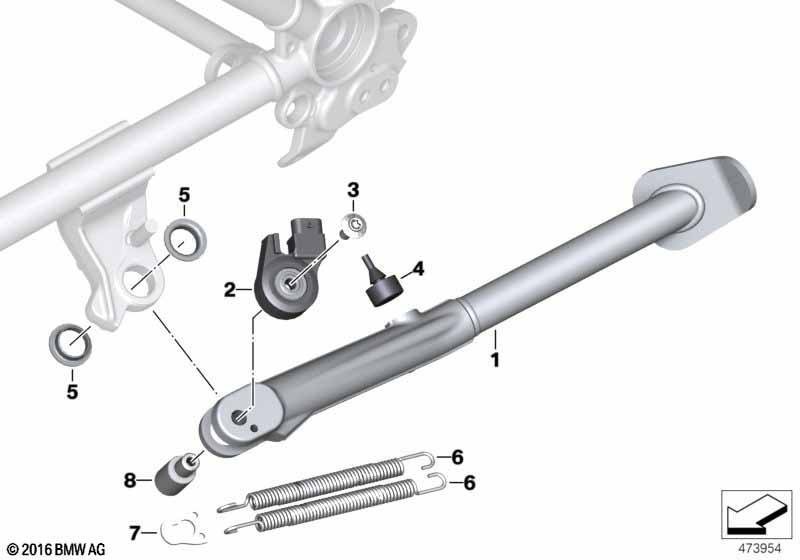 5
3
2
4
1
5
6
8
6
7
© 2016 BMW AG
473954