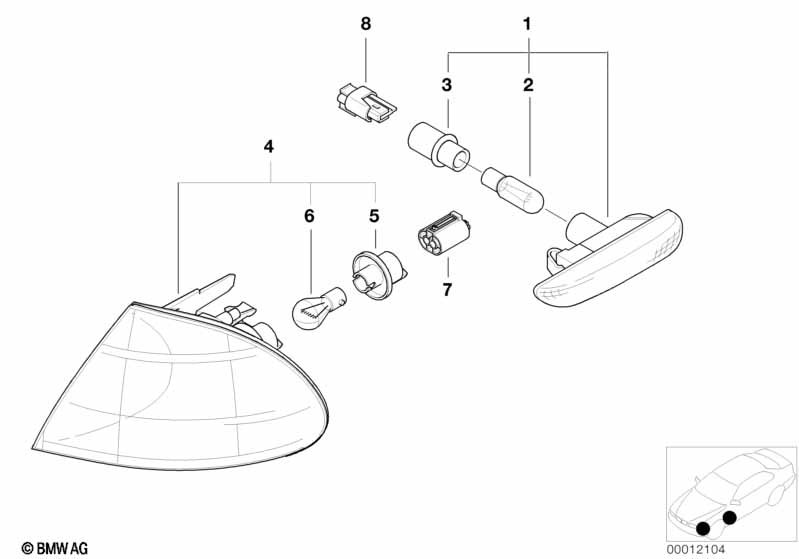 8
1
3
2
4
6
5
7
© BMW AG
00012104