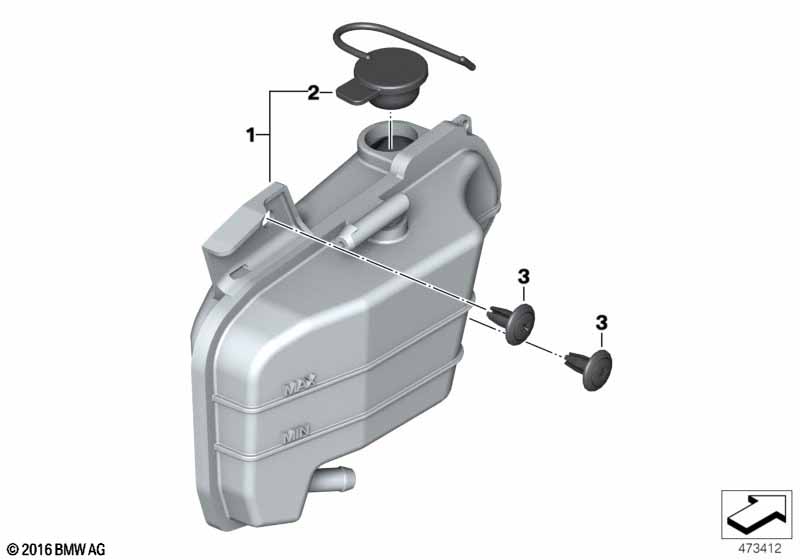 2
1
3
3
MAX
MIN
© 2016 BMW AG
473412