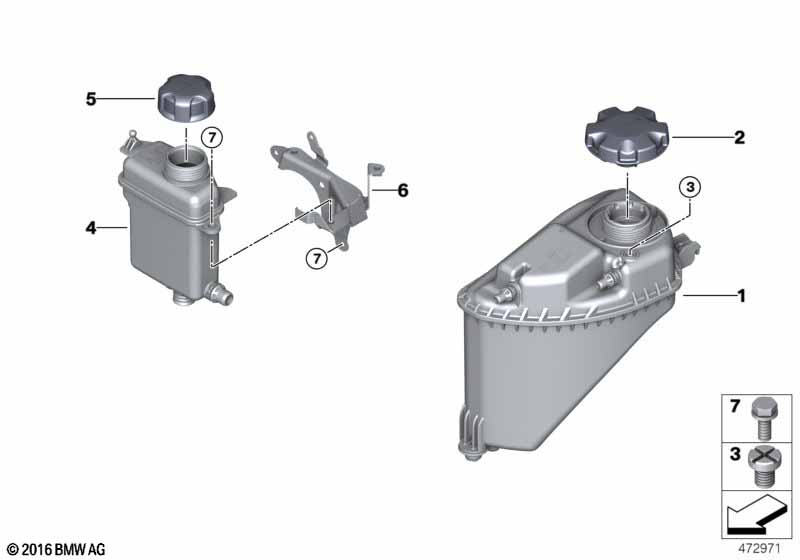 5
7
6
4
7
2
3
1
7
3
© 2016 BMW AG
472971