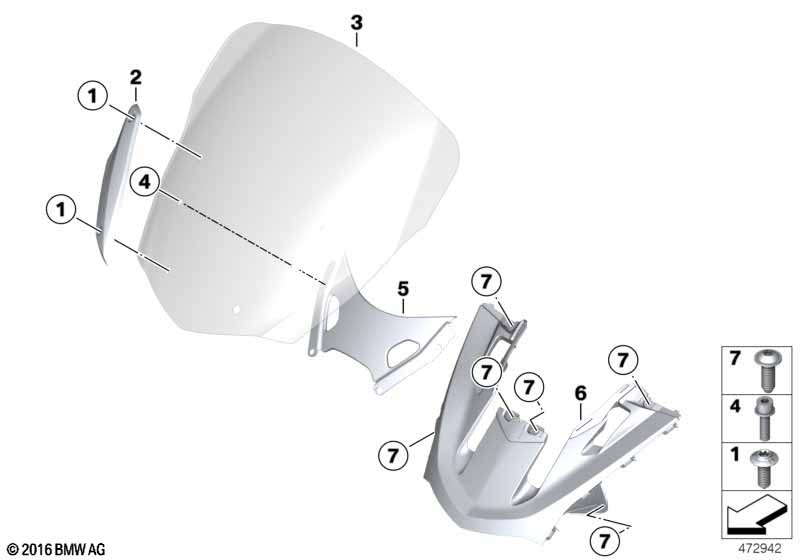 3
2
1
4
1
5
7
7
7
7
6
7
7
7
4
1
© 2016 BMW AG
472942