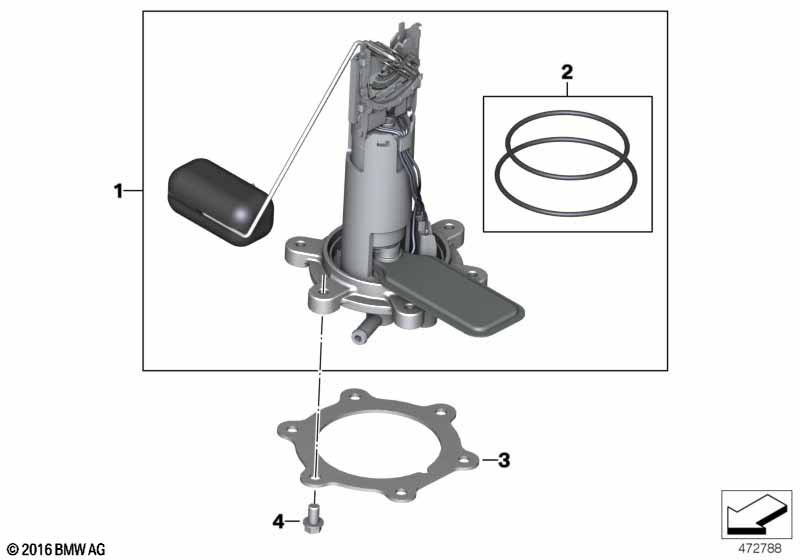 2

1

3

4

© 2016 BMW AG

472788