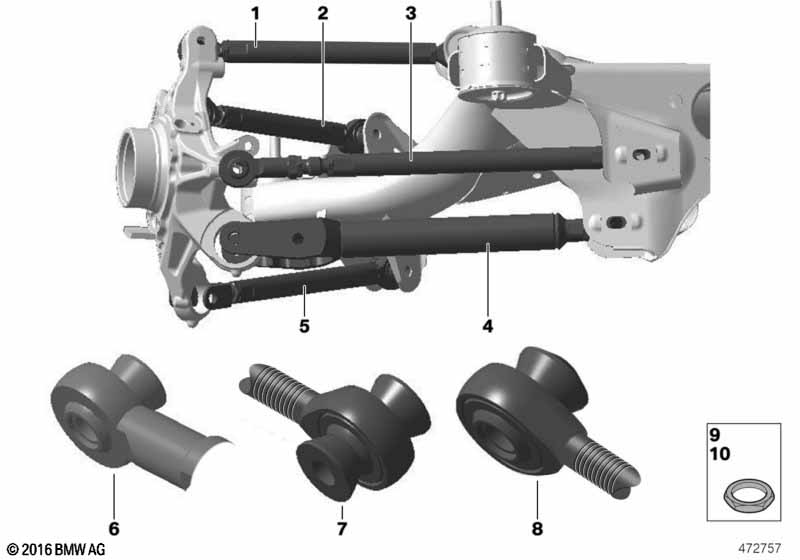 1
2
3
5
4
6
7
8
9
10
© 2016 BMW AG
472757