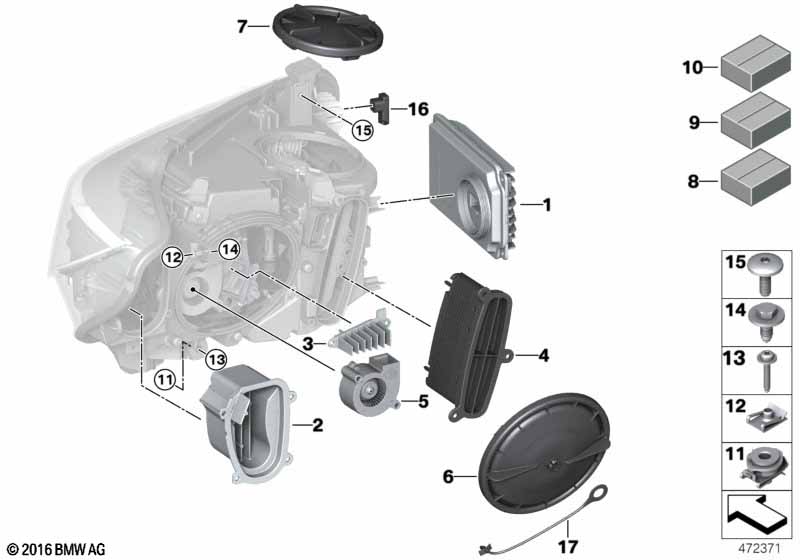 7
16
15
10
9
8
1
12
14
3
4
13
11
5
2
6
17
15
14
13
12
11
© 2016 BMW AG
472371