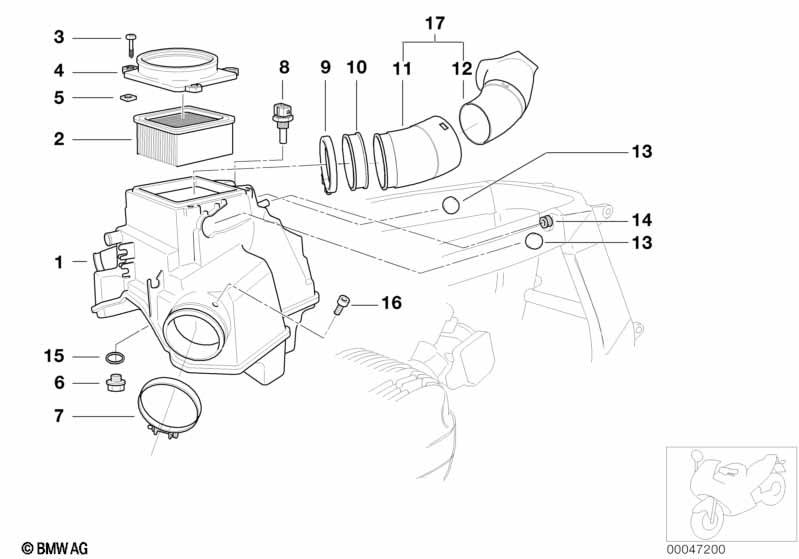 3
4
5
2
1
15
6
7
8
9
10
17
11
12
13
14
13
16
© BMW AG
00047200