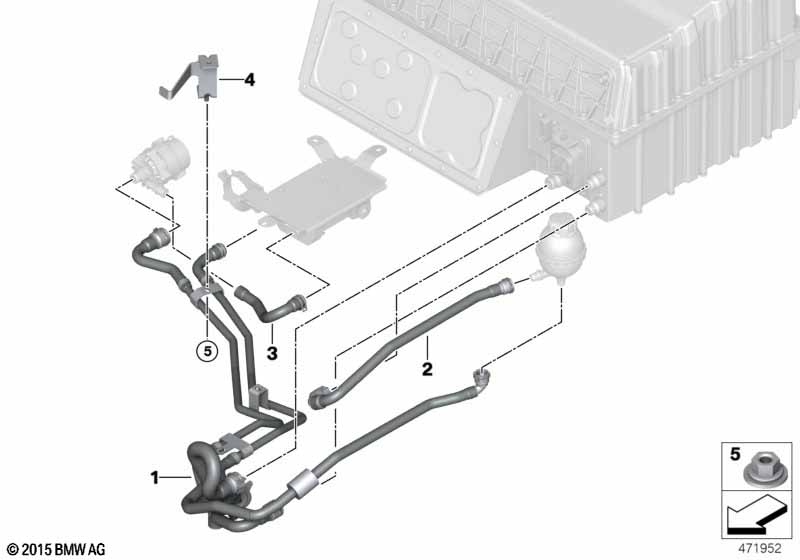 4

5

3

2

1

5

© 2015 BMW AG

471952