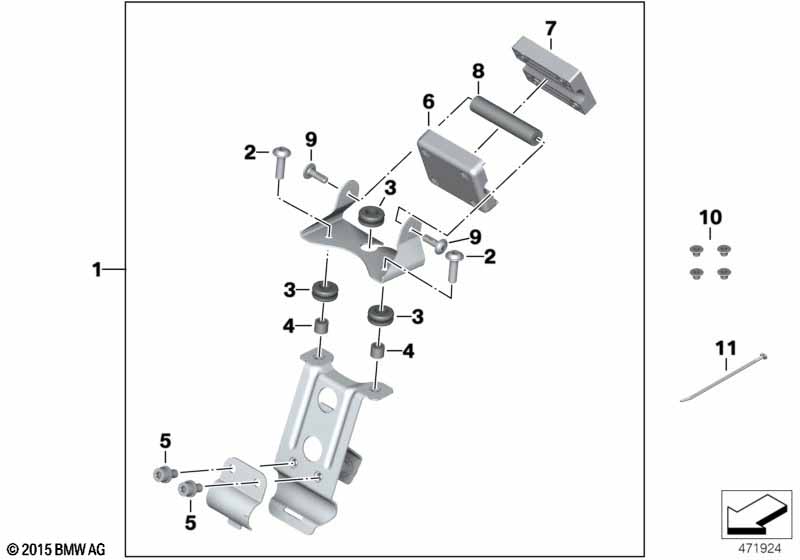 7
8
6
2
9
3
9
2
1
3
3
4
4
10
11
5
5
© 2015 BMW AG
471924