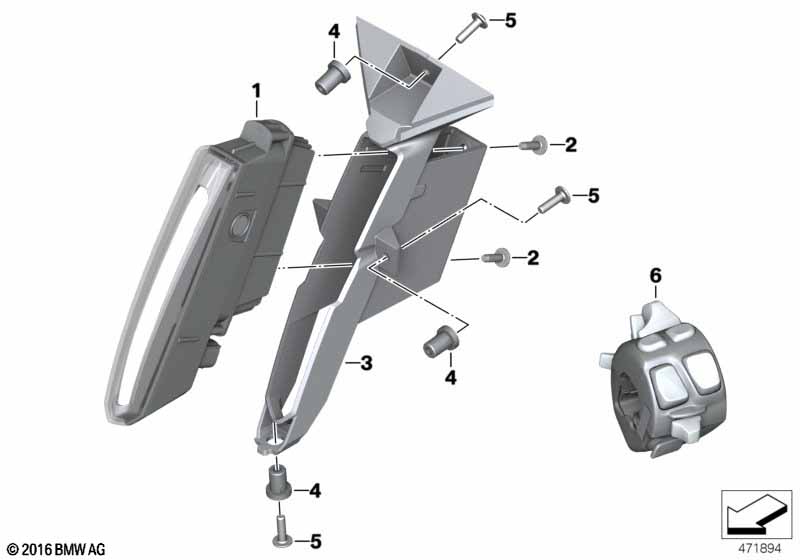 4
5
1
2
5
2
6
3
4
4
5
© 2016 BMW AG
471894