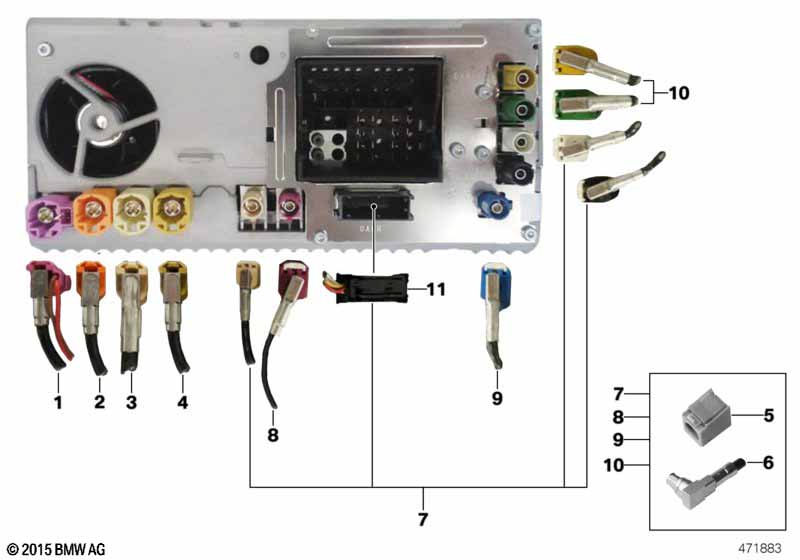 10

11

1 2 3 4

8

9

7
8
9
10

5

6

7

© 2015 BMW AG

471883