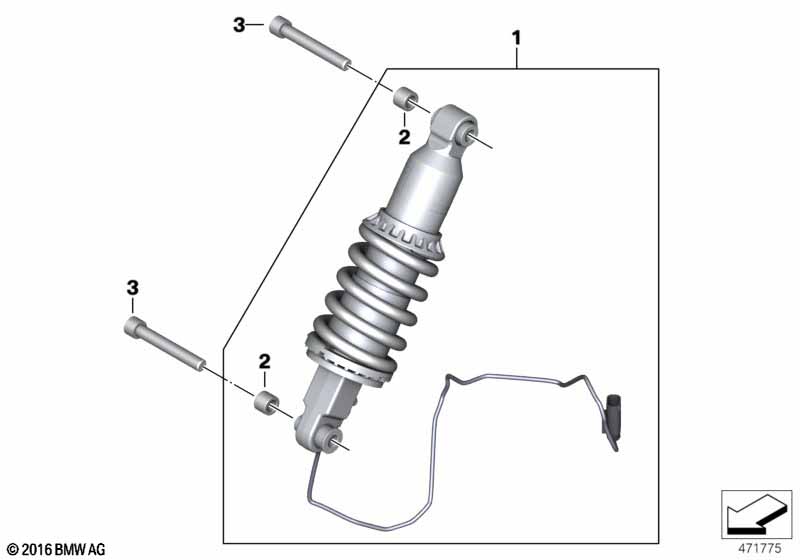 3
1
2
3
2
© 2016 BMW AG
471775