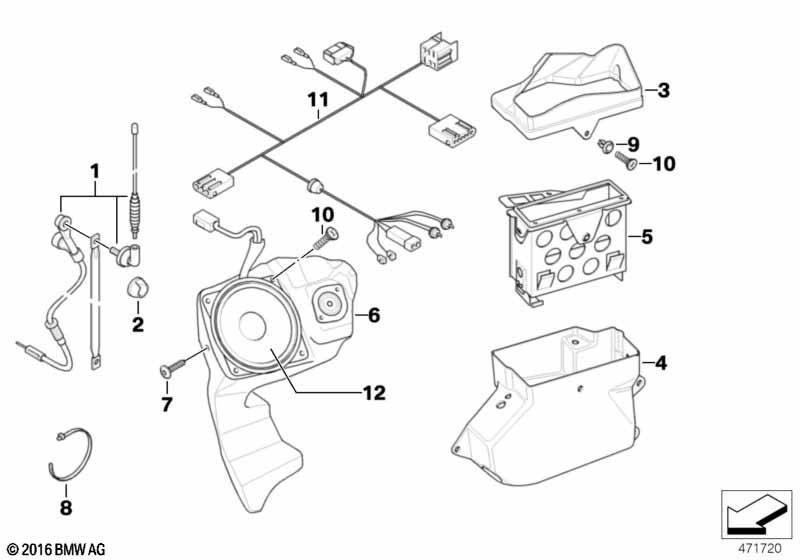 11
3
9
10
1
10
5
2
6
4
7
12
8
© 2016 BMW AG
471720