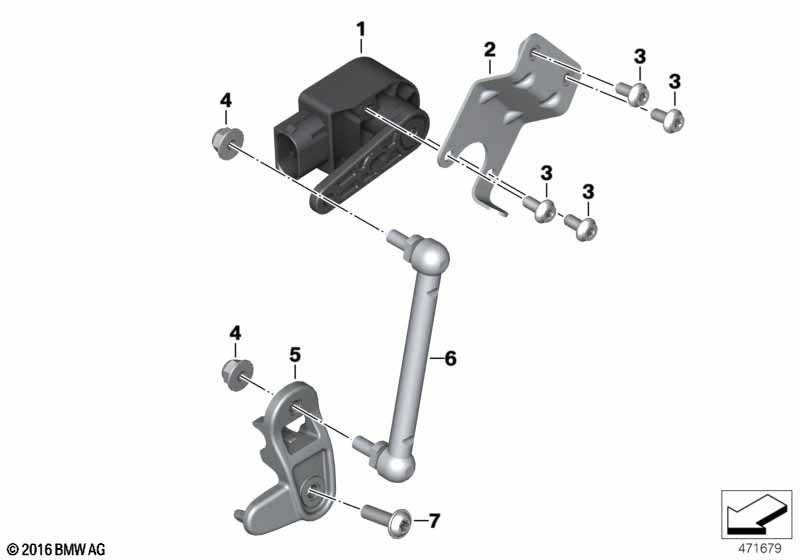 1
2
3
3
4
3
3
4
5
6
7
© 2016 BMW AG
471679