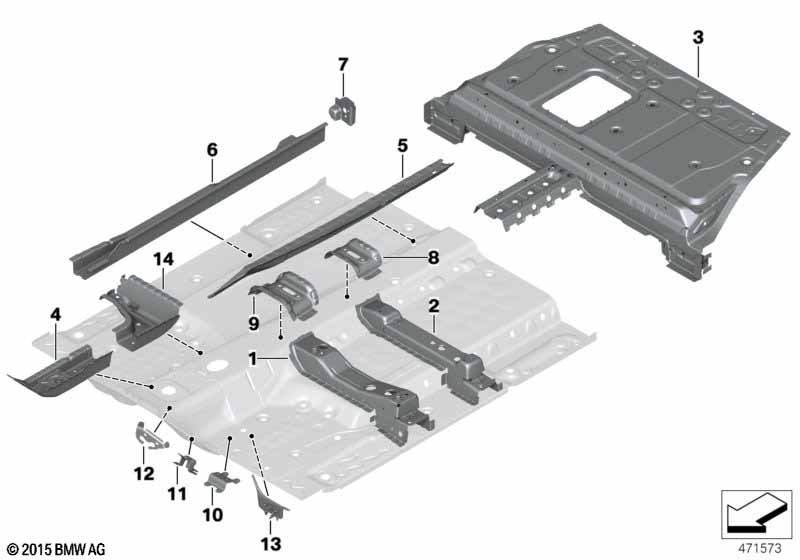 3
7
6
5
14
8
4
9
2
1
12
11
10
13
© 2015 BMW AG
471573