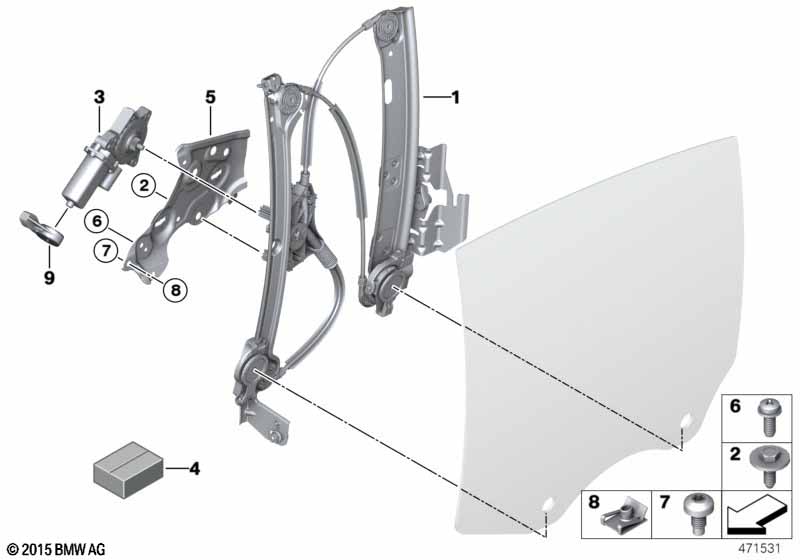 3
5
1
2
6
7
8
9
4
6
2
8
7
© 2015 BMW AG
471531