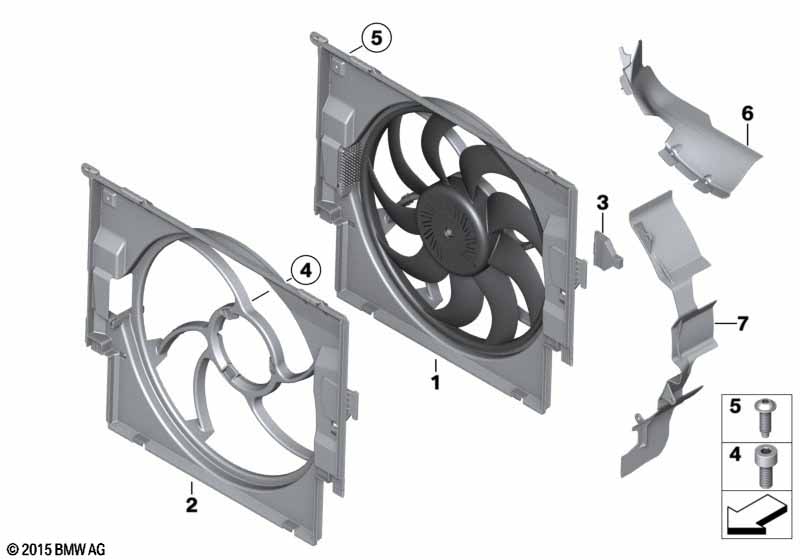 5
6
3
4
7
1
5
4
2
© 2015 BMW AG