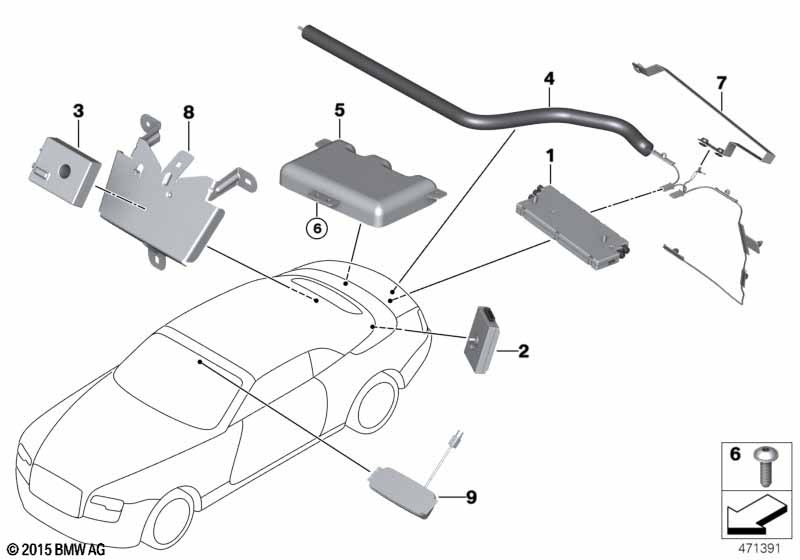 3
8
5
4
7
1
6
2
9
6
© 2015 BMW AG
471391