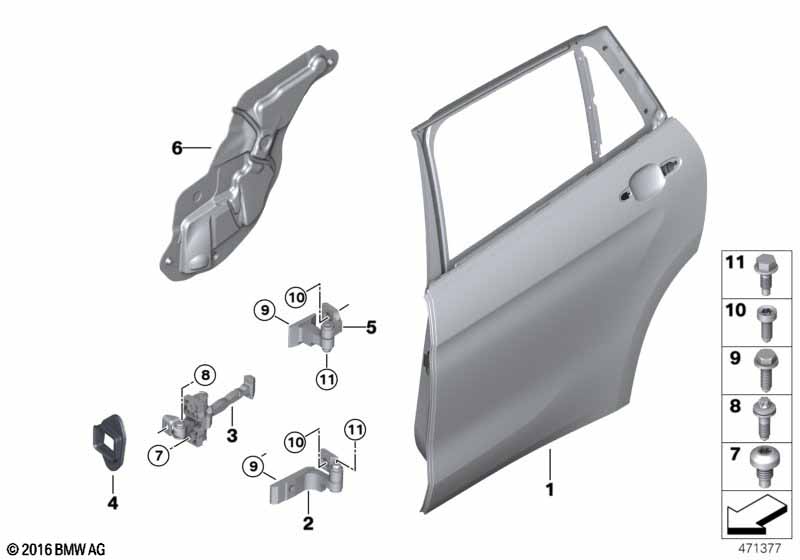 6
10
9
5
11
8
3
7
4
10
11
9
2
1
11
10
9
8
7
© 2016 BMW AG
471377