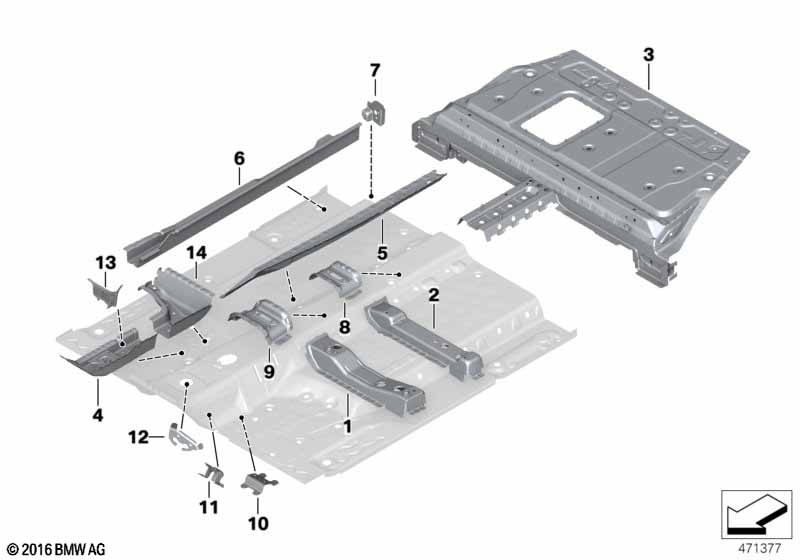 7
3
6
5
13
14
2
8
9
4
1
12
11
10
© 2016 BMW AG
471377