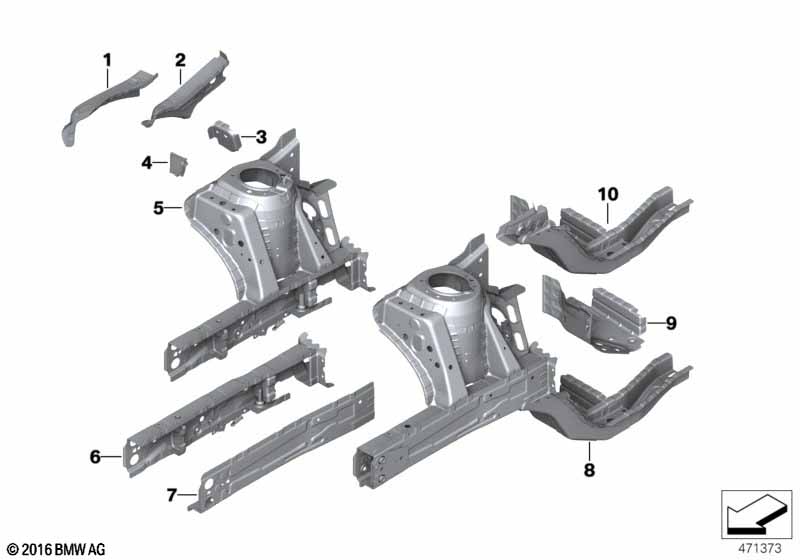 1
2
3
4
5
10
9
6
7
8
© 2016 BMW AG
471373