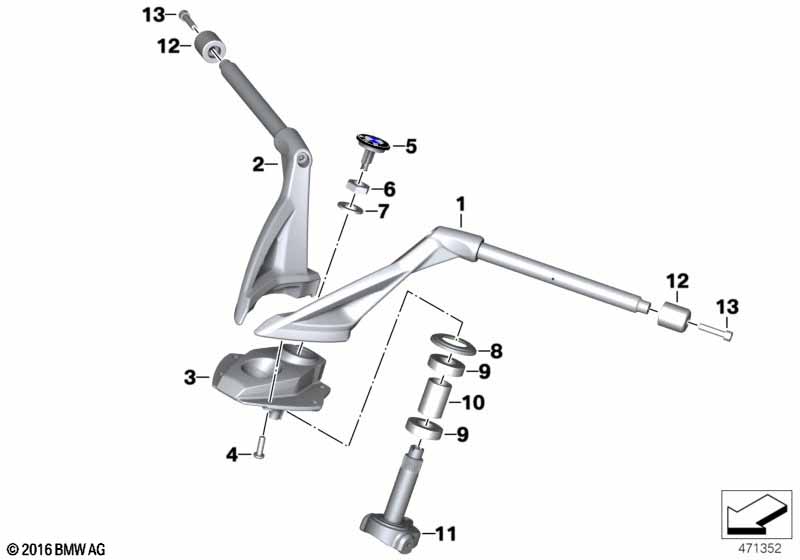 13
12
2
5
6
7
1
12
13
3
8
9
10
9
4
11
© 2016 BMW AG
471352