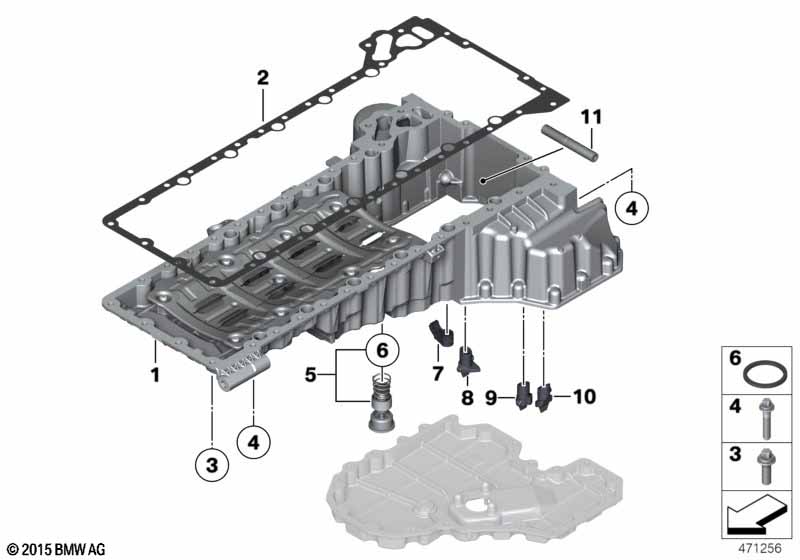 2
11
4
1
6
5
7
8
9
10
3
4
6
4
3
© 2015 BMW AG
471256