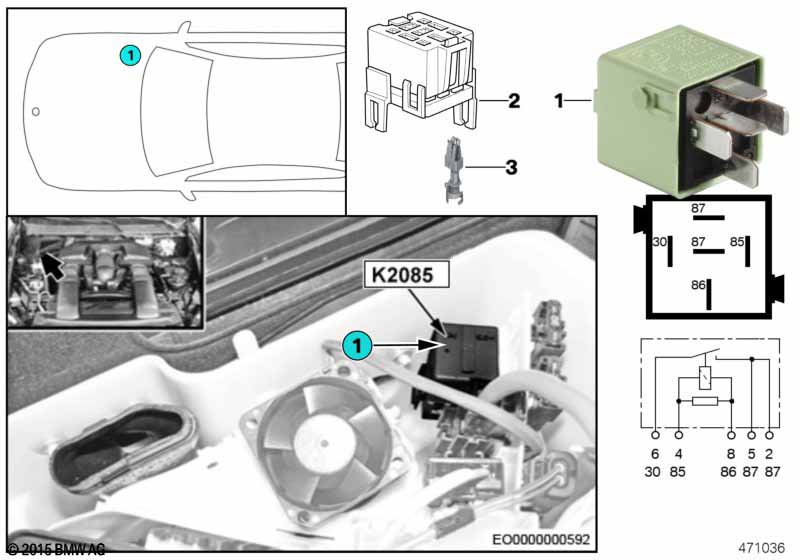 1

2

1

3

87

30

87

85

86

K2085

1

6 4 8 5 2
30 85 86 87 87

© 2015 BMW AG

EO0000000592

471036