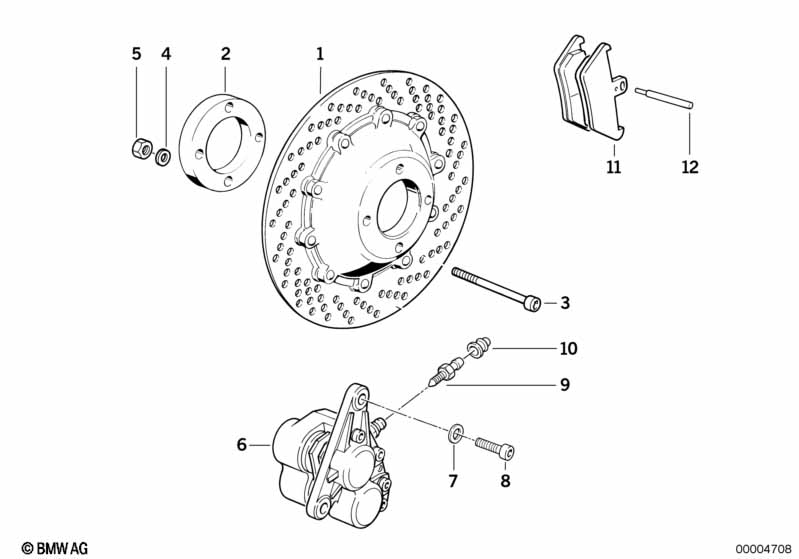 5 4 2 1

11 12

3

10

9

6

7 8

© BMW AG

00004708