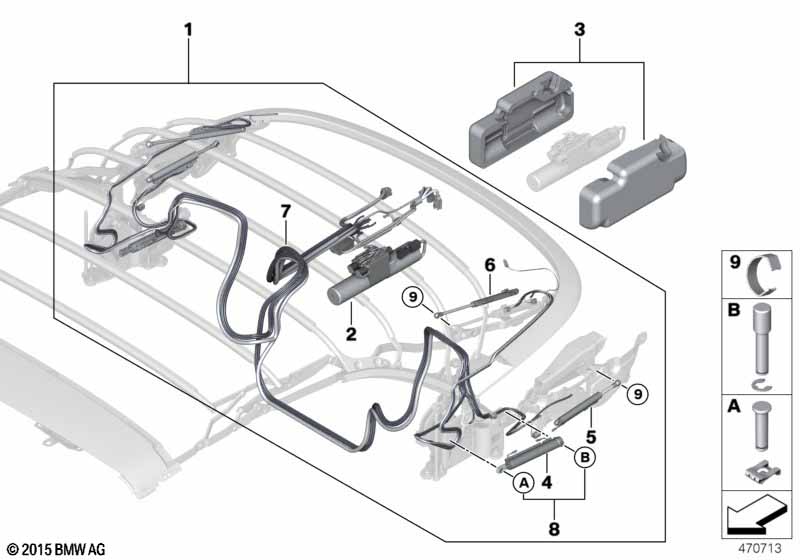 1
3
7
6
9
2
9
5
B
A
4
8
9
B
A
© 2015 BMW AG
470713