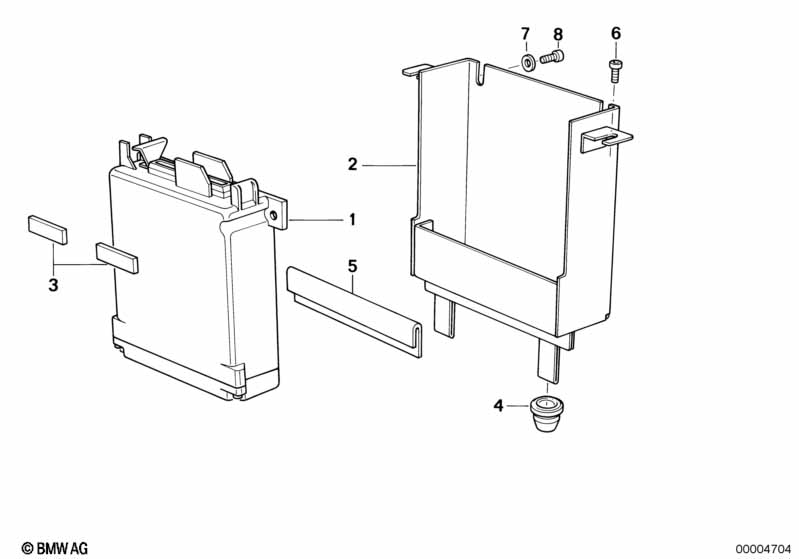 7
8
6
2
1
3
5
4
© BMW AG
00004704