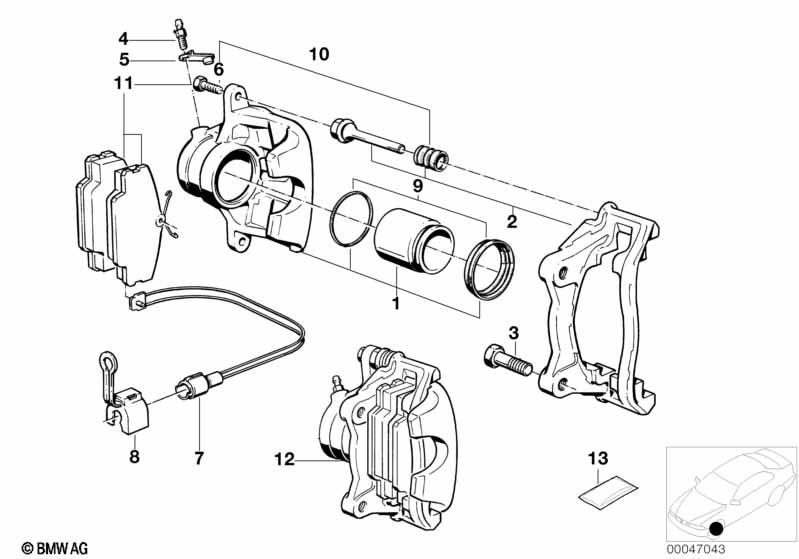 4
5
6
10
11
9
2
1
3
8
7
12
13
© BMW AG
00047043