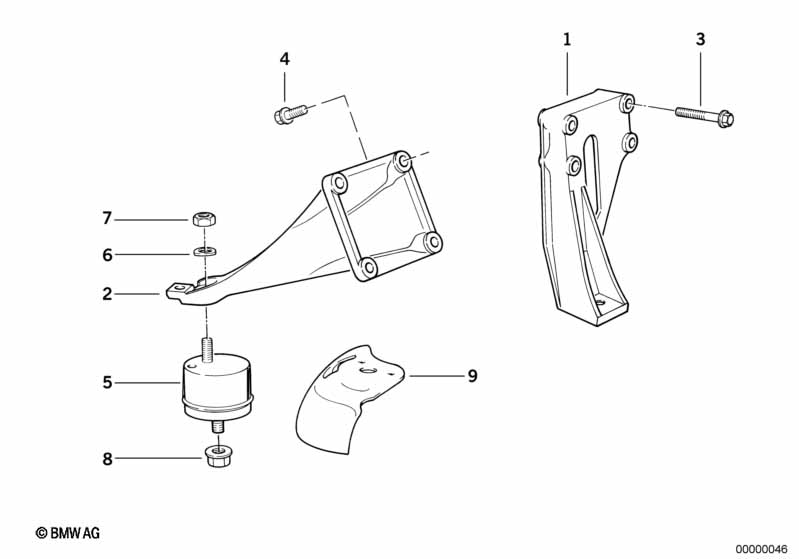 4
1
3
7
6
2
5
9
8
© BMW AG
00000046