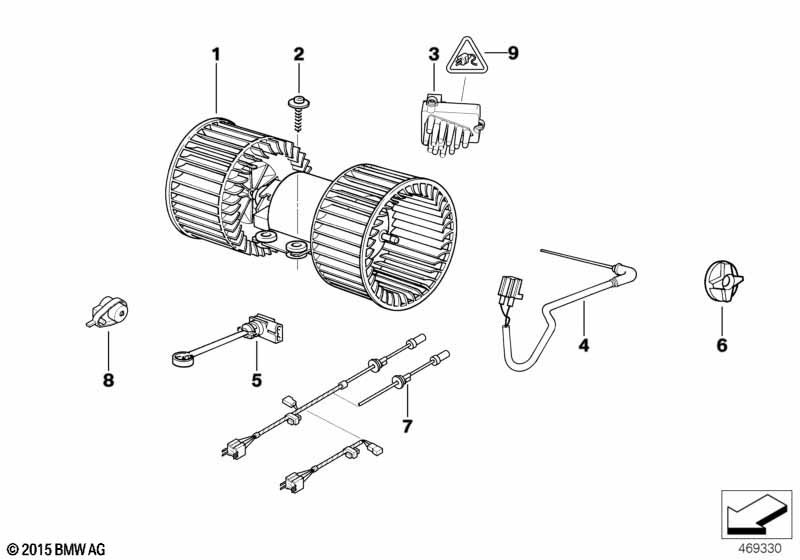 1
2
3
9
4
6
8
5
7
© 2015 BMW AG
469330