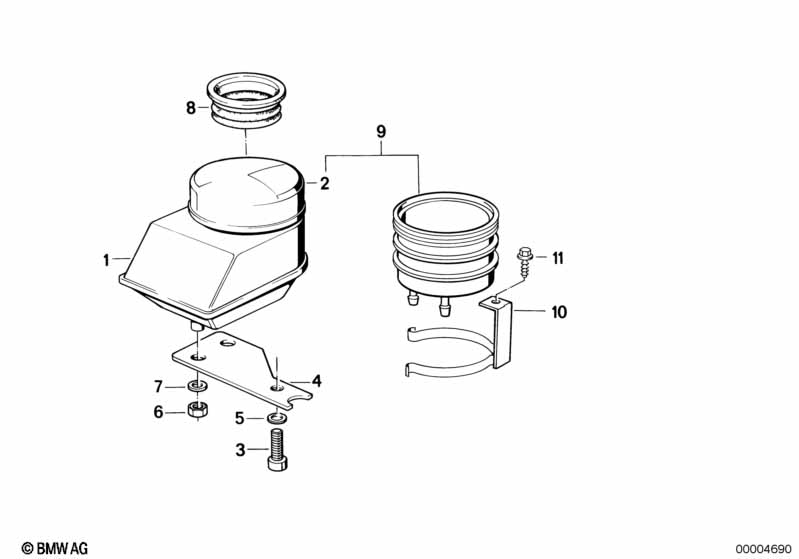 8
9
2
1
11
10
7
4
6
5
3
© BMW AG
00004690