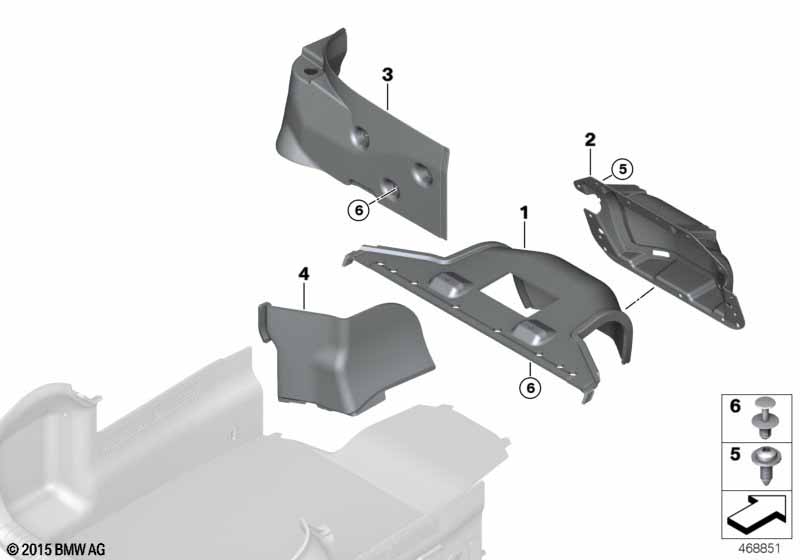 3

2

5

6

1

4

6

6

5

© 2015 BMW AG

468851