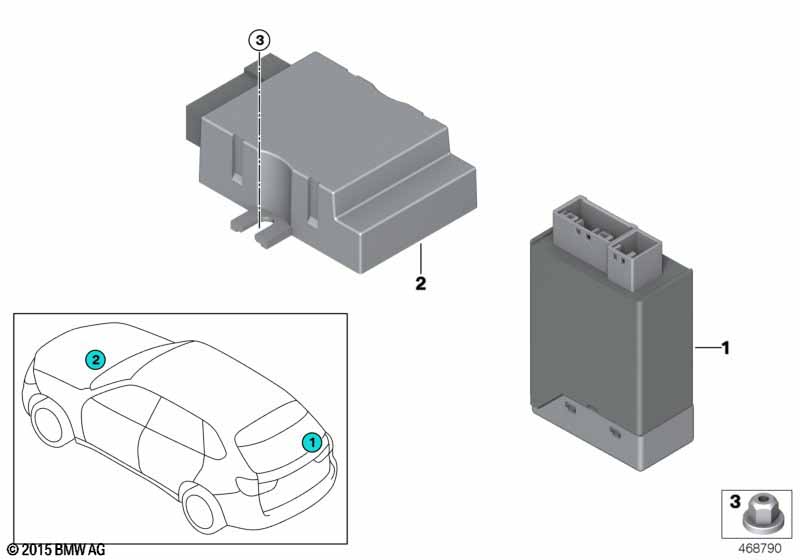 3

2

1

2

1

3

© 2015 BMW AG

468790