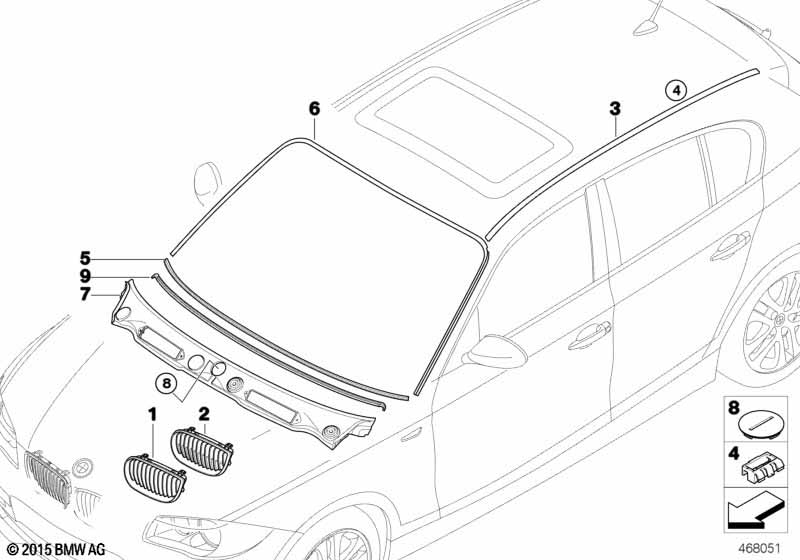 6
3
4
5
9
7
8
1
2
8
4
© 2015 BMW AG
468051