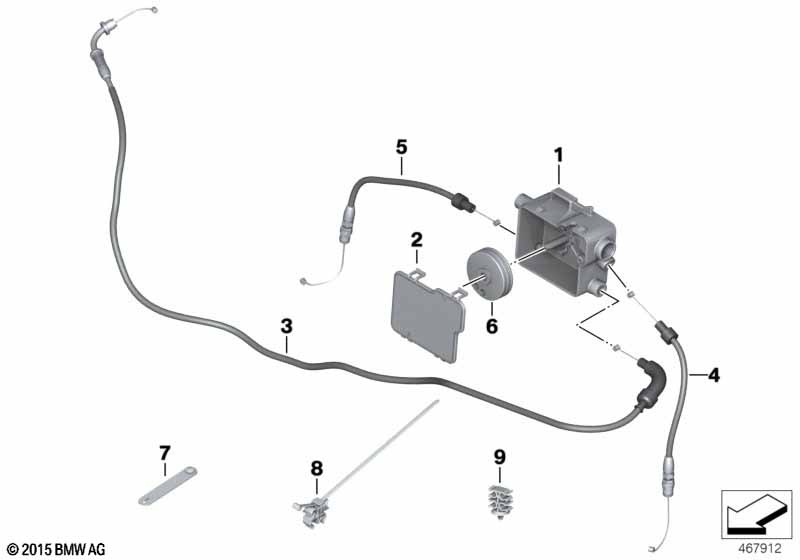 5
1
2
6
3
4
7
8
9
© 2015 BMW AG
467912