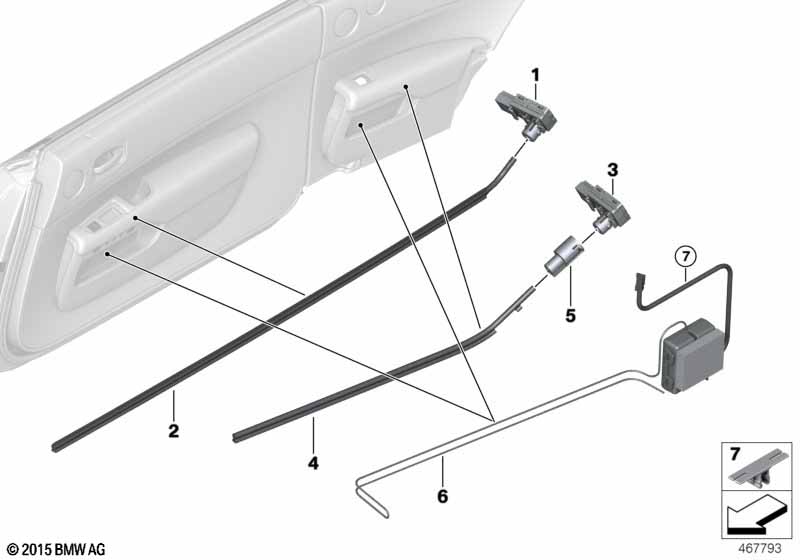 1
3
7
5
2
4
6
7
© 2015 BMW AG
467793