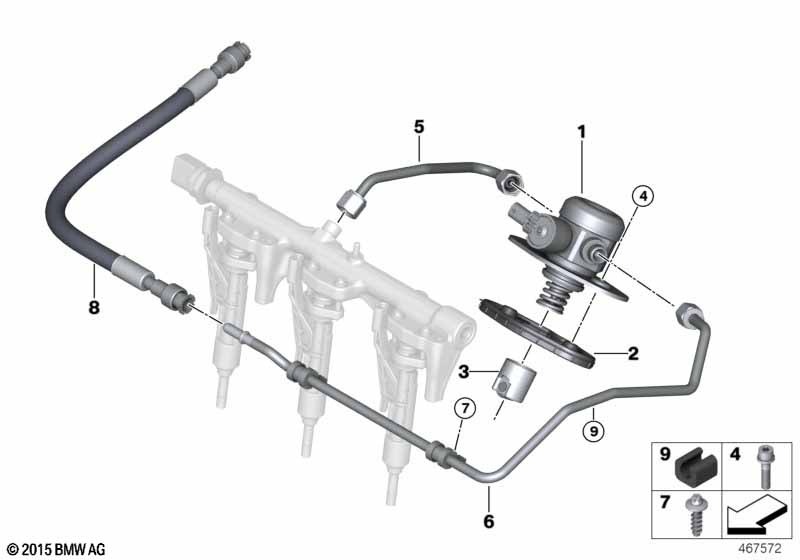 5
1
4
8
2
3
7
9
6
9
4
7
© 2015 BMW AG
467572